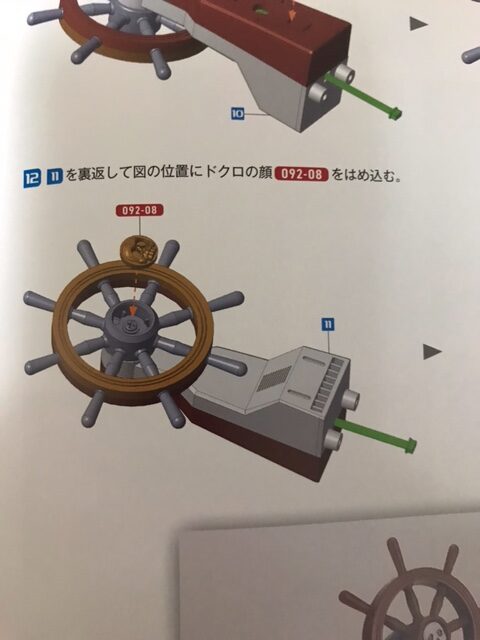 10

12 11 を裏返して図の位置にドクロの顔 092-08 をはめ込む。

092-08

11